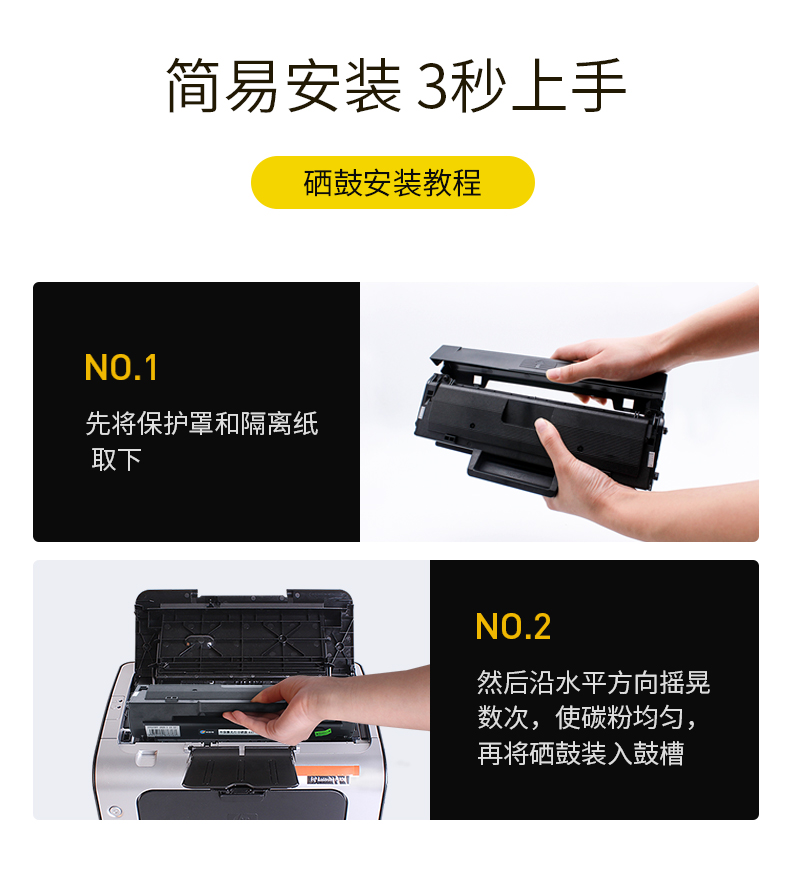 简易安装 3秒上手

硒鼓安装教程

NO.1

先将保护罩和隔离纸取下

NO.2

然后沿水平方向摇晃数次，使碳粉均匀，再将硒鼓装入鼓槽