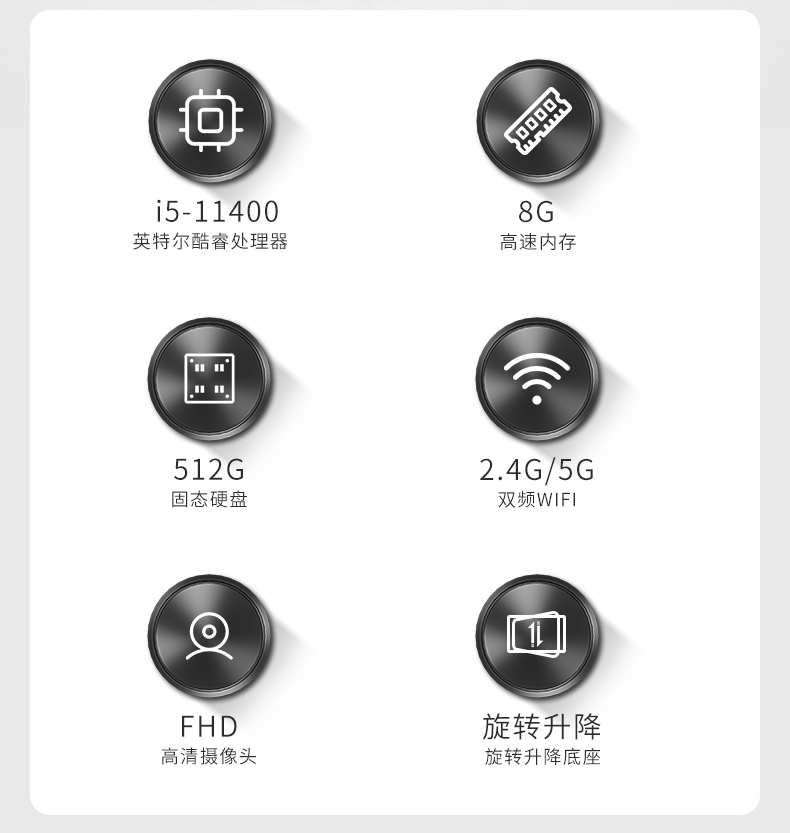 i5-11400
英特尔酷睿处理器

8G
高速内存

512G
固态硬盘

2.4G/5G
双频WIFI

FHD
高清摄像头

旋转升降
旋转升降底座