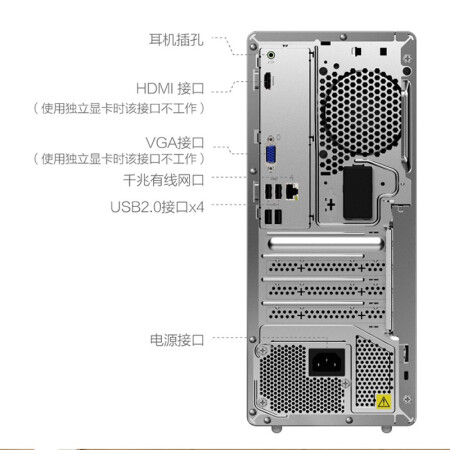 耳机插孔

HDMI 接口
（使用独立显卡时该接口不工作）

VGA接口
（使用独立显卡时该接口不工作）

千兆有线网口

USB2.0接口x4

电源接口