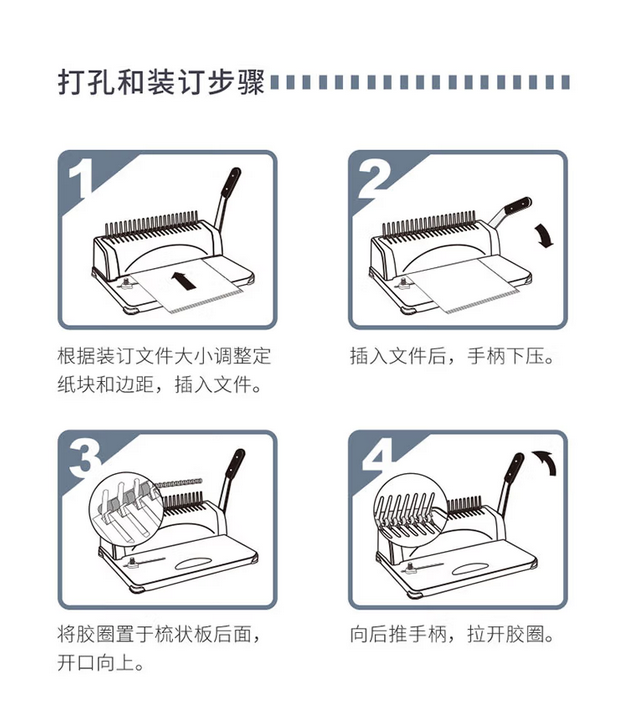 打孔和装订步骤

1

根据装订文件大小调整定纸块和边距，插入文件。

2

插入文件后，手柄下压。

3

将胶圈置于梳状板后面，开口向上。

4

向后推手柄，拉开胶圈。