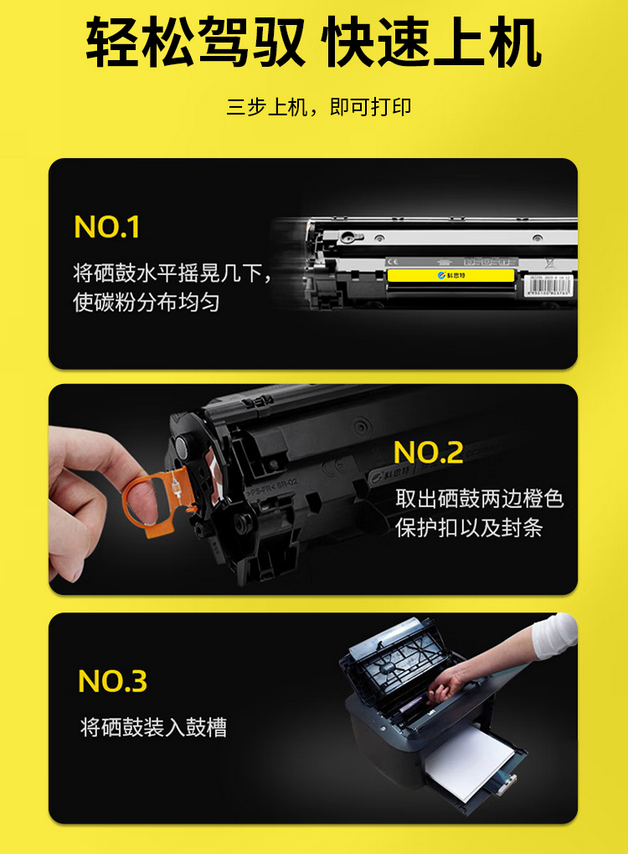 轻松驾驭 快速上机

三步上机，即可打印

NO.1

将硒鼓水平摇晃几下，使碳粉分布均匀

科思特

NO.2

取出硒鼓两边橙色保护扣以及封条

NO.3

将硒鼓装入鼓槽